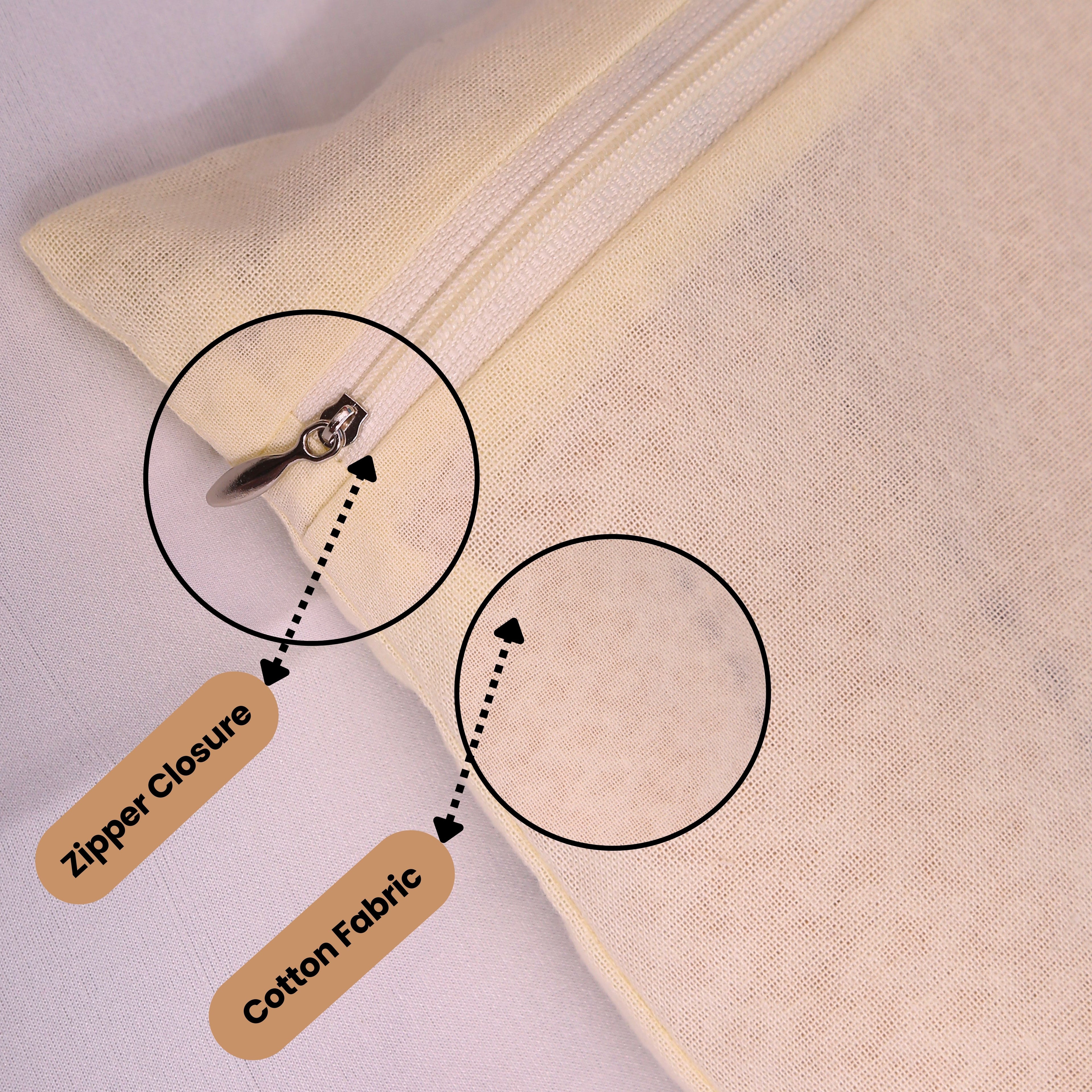 Zipper Closure

Cotton Fabric